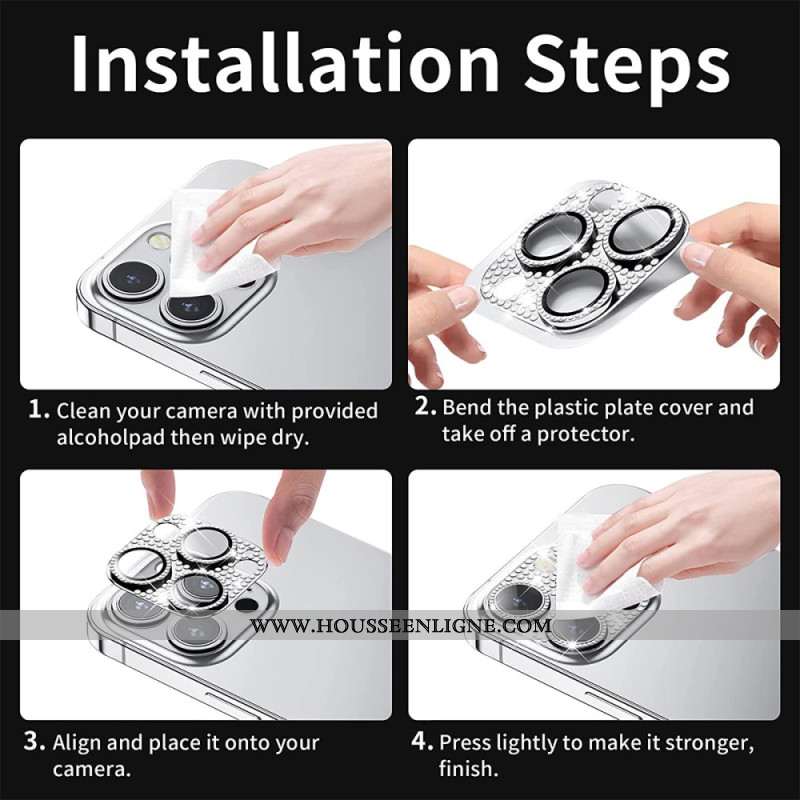 Installation Steps

1. Clean your camera with provided alcoholpad then wipe dry.

2. Bend the plastic plate cover and take off a protector.

WWW.HOUSSEENLIGNE.COM

3. Align and place it onto your camera.

4. Press lightly to make it stronger, finish.