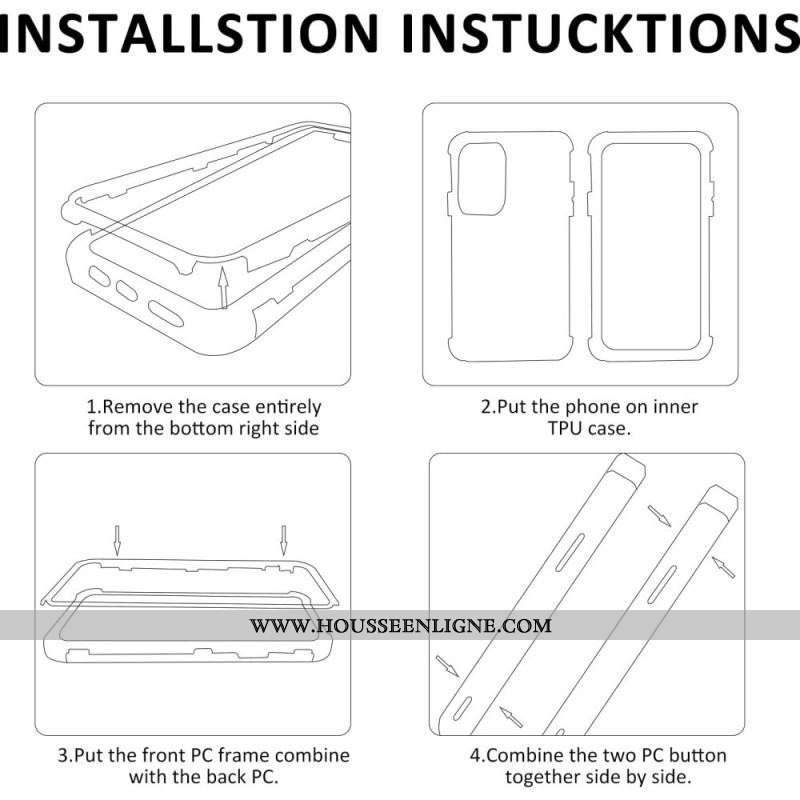 INSTALLSTION INSTUCKTIONS

1.Remove the case entirely from the bottom right side

2.Put the phone on inner TPU case.

WWW.HOUSSEENLIGNE.COM

3.Put the front PC frame combine with the back PC.

4.Combine the two PC button together side by side.