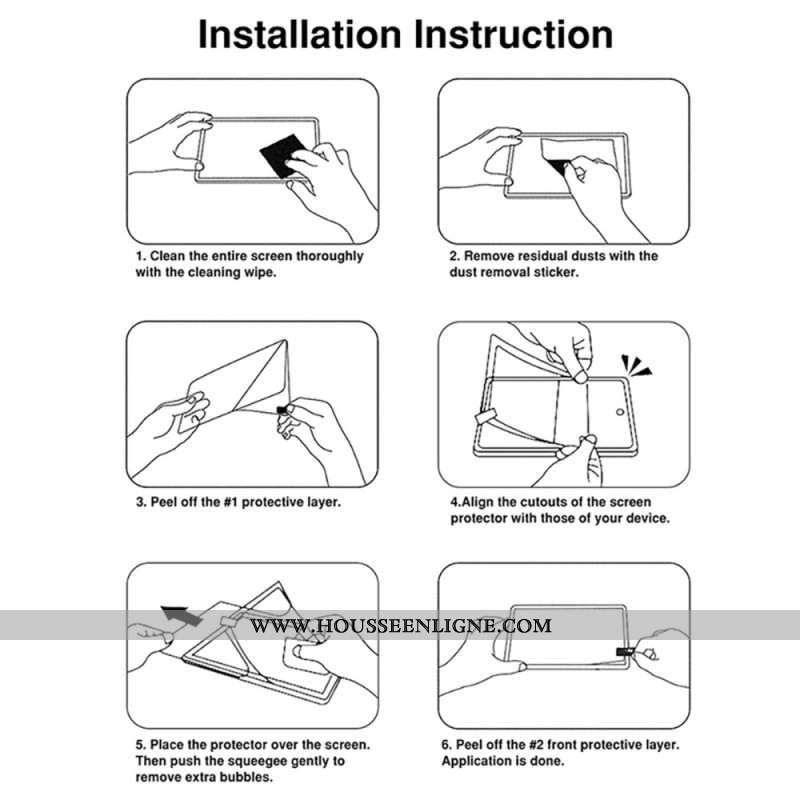 Installation Instruction

1. Clean the entire screen thoroughly with the cleaning wipe.

2. Remove residual dusts with the dust removal sticker.

3. Peel off the #1 protective layer.

4.Align the cutouts of the screen protector with those of your device.

WWW.HOUSSEENLIGNE.COM

5. Place the protector over the screen. Then push the squeegee gently to remove extra bubbles.

6. Peel off the #2 front protective layer. Application is done.