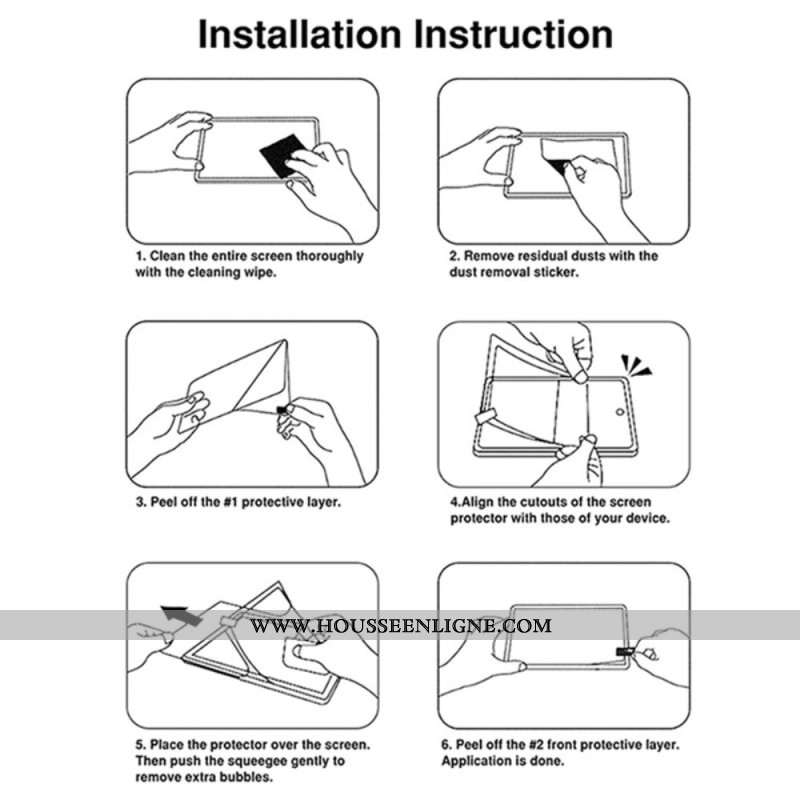 Installation Instruction

1. Clean the entire screen thoroughly with the cleaning wipe.

2. Remove residual dusts with the dust removal sticker.

3. Peel off the #1 protective layer.

4.Align the cutouts of the screen protector with those of your device.

WWW.HOUSSEENLIGNE.COM

5. Place the protector over the screen. Then push the squeegee gently to remove extra bubbles.

6. Peel off the #2 front protective layer. Application is done.